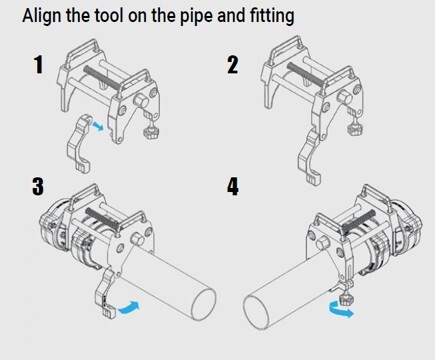 Align the tool on the pipe and fitting

1

2

3

4